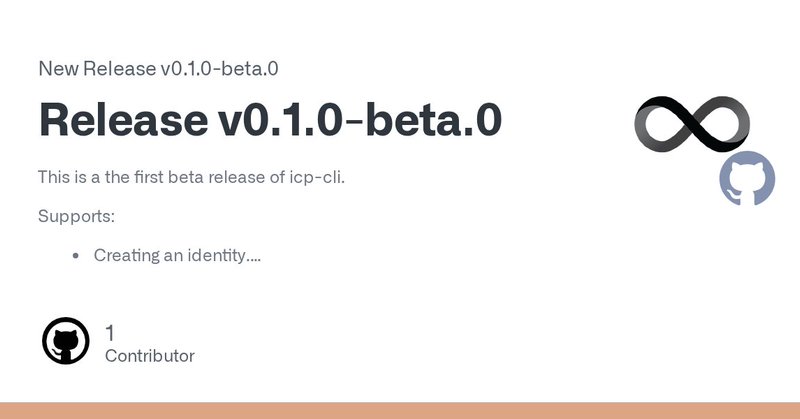 New Release v0.1.0-beta.0

Release v0.1.0-beta.0

This is a the first beta release of icp-cli.

Supports:

• Creating an identity....

1
Contributor