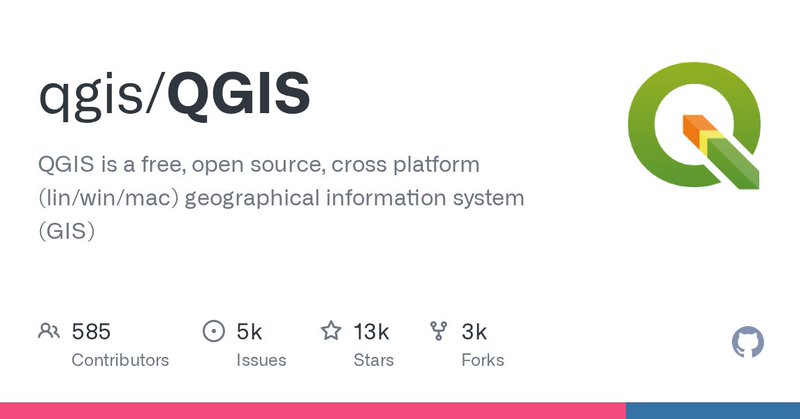 qgis/QGIS

QGIS is a free, open source, cross platform (lin/win/mac) geographical information system (GIS)

585
Contributors

5k
Issues

13k
Stars

3k
Forks