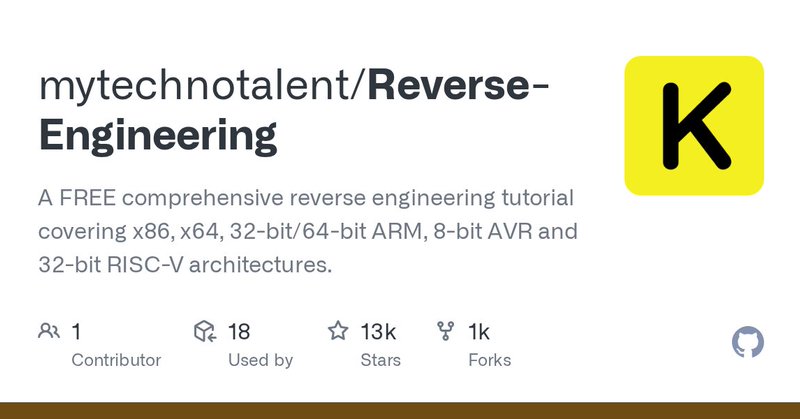 mytechnotalent/Reverse-Engineering

K

A FREE comprehensive reverse engineering tutorial covering x86, x64, 32-bit/64-bit ARM, 8-bit AVR and 32-bit RISC-V architectures.

1
Contributor

18
Used by

13k
Stars

1k
Forks