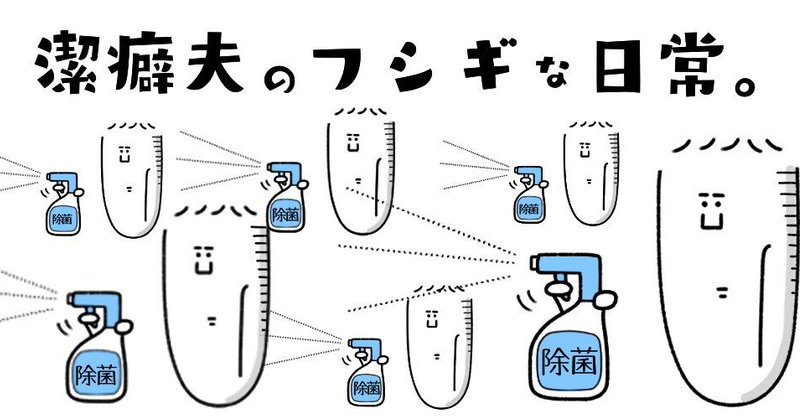 潔癖夫のフシギな日常。

除菌

除菌

除菌

除菌

除菌

除菌