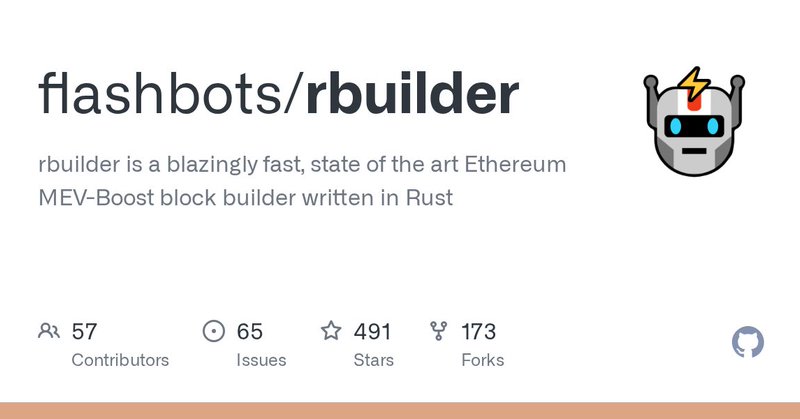 flashbots/rbuilder

rbuilder is a blazingly fast, state of the art Ethereum MEV-Boost block builder written in Rust

57
Contributors

65
Issues

491
Stars

173
Forks