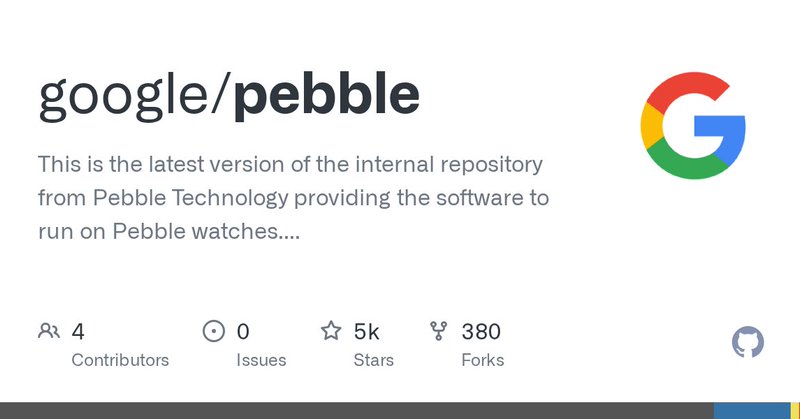 google/pebble

This is the latest version of the internal repository from Pebble Technology providing the software to run on Pebble watches....

4
Contributors

0
Issues

5k
Stars

380
Forks