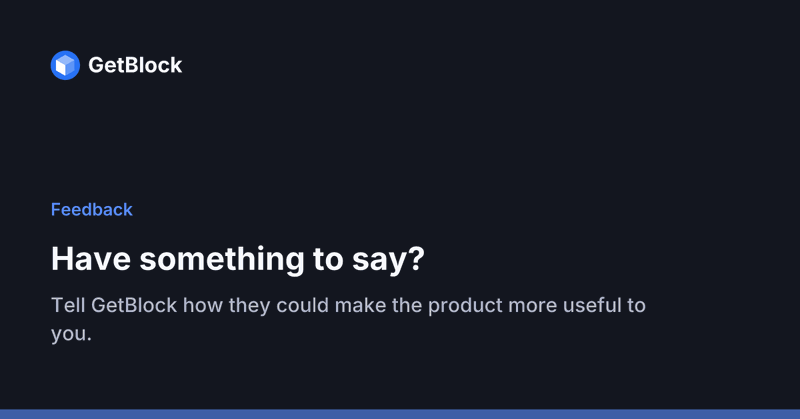 GetBlock

Feedback

Have something to say?

Tell GetBlock how they could make the product more useful to you.