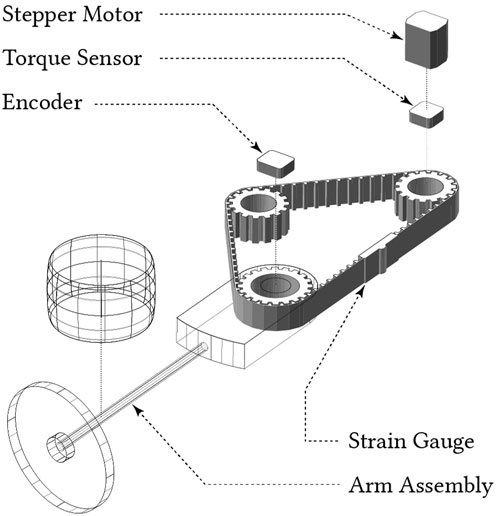 Stepper Motor

Torque Sensor

Encoder

Strain Gauge

Arm Assembly