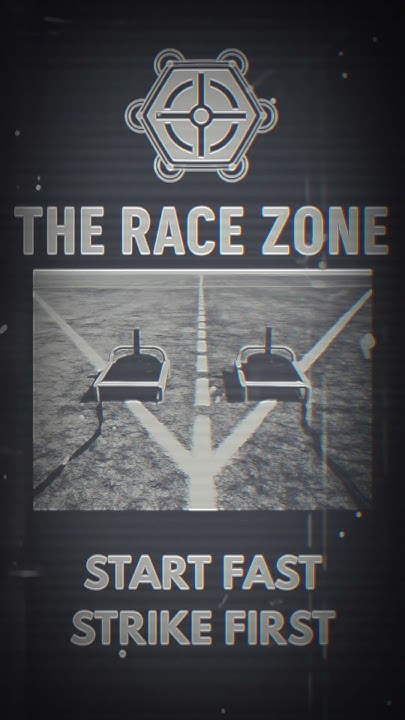 THE RACE ZONE

START FAST
STRIKE FIRST