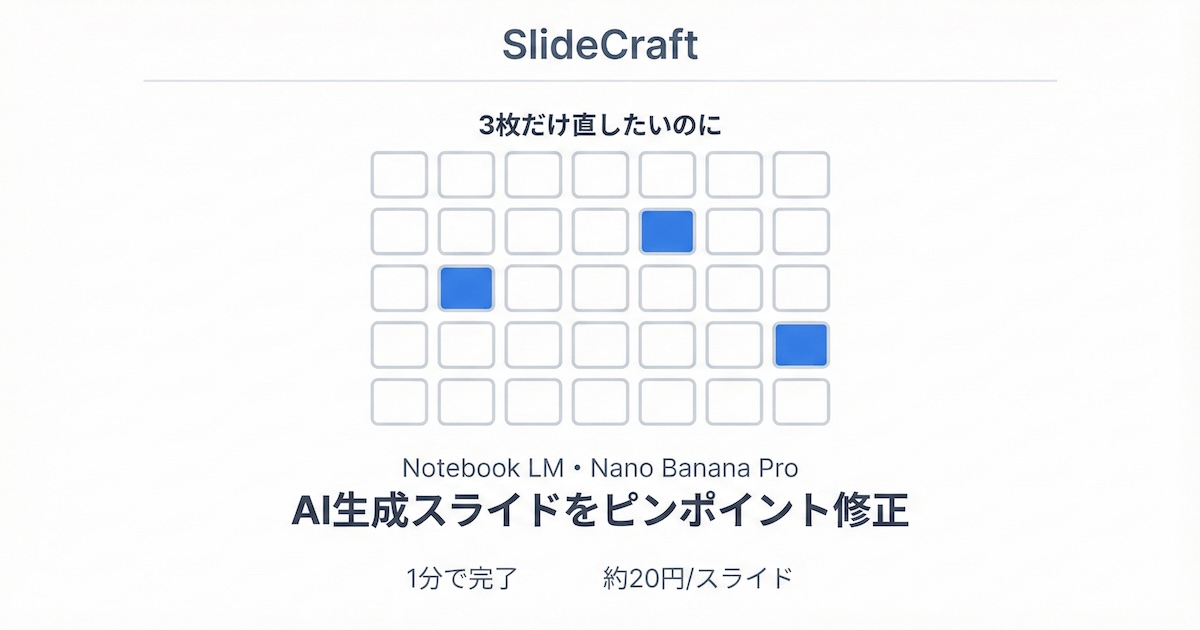 SlideCraft

3枚だけ直したいのに

Notebook LM・Nano Banana Pro

AI生成スライドをピンポイント修正

1分で完了　約20円/スライド