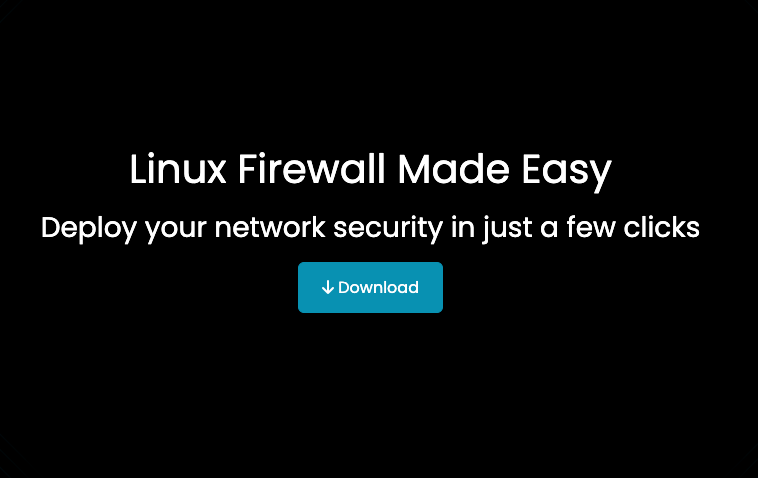 Linux Firewall Made Easy

Deploy your network security in just a few clicks

↓ Download