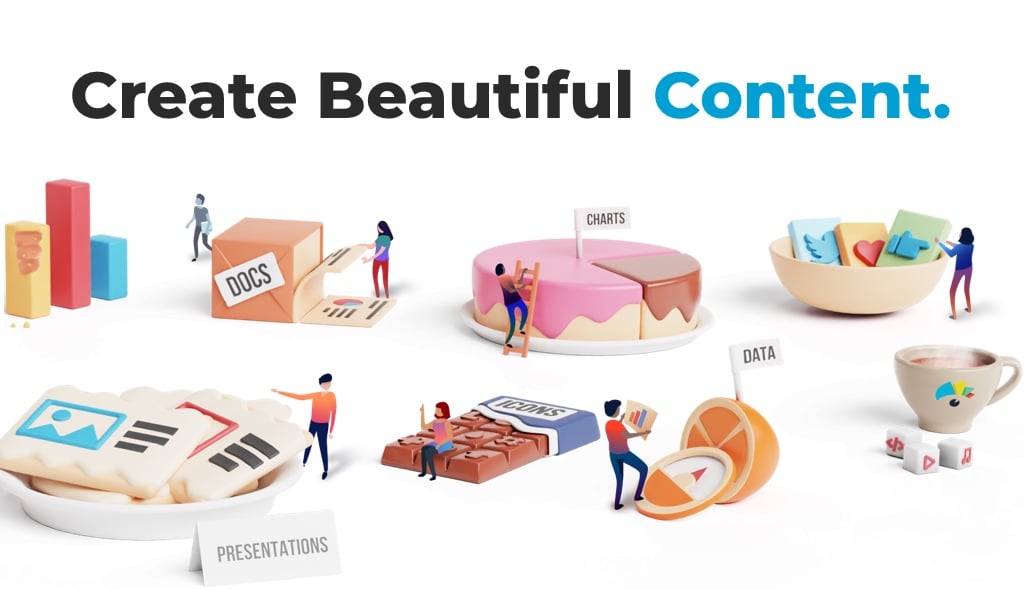 Create Beautiful Content.

DOCS

CHARTS

DATA

ICONS

PRESENTATIONS