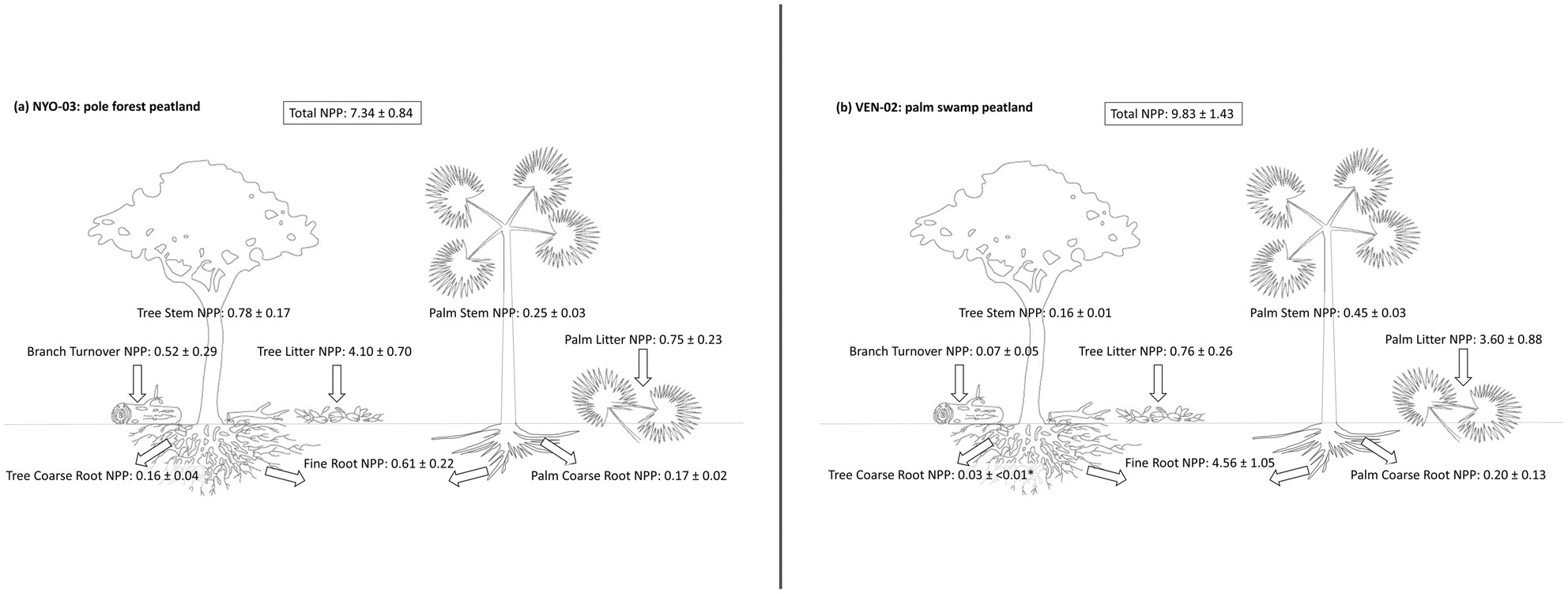 (a) NYO-03: pole forest peatland

Total NPP: 7.34 ± 0.84

Tree Stem NPP: 0.78 ± 0.17

Palm Stem NPP: 0.25 ± 0.03

Branch Turnover NPP: 0.52 ± 0.29

Tree Litter NPP: 4.10 ± 0.70

Palm Litter NPP: 0.75 ± 0.23

Tree Coarse Root NPP: 0.16 ± 0.04

Fine Root NPP: 0.61 ± 0.22

Palm Coarse Root NPP: 0.17 ± 0.02

(b) VEN-02: palm swamp peatland

Total NPP: 9.83 ± 1.43

Tree Stem NPP: 0.16 ± 0.01

Palm Stem NPP: 0.45 ± 0.03

Branch Turnover NPP: 0.07 ± 0.05

Tree Litter NPP: 0.76 ± 0.26

Palm Litter NPP: 3.60 ± 0.88

Tree Coarse Root NPP: 0.03 ± <0.01*

Fine Root NPP: 4.56 ± 1.05

Palm Coarse Root NPP: 0.20 ± 0.13