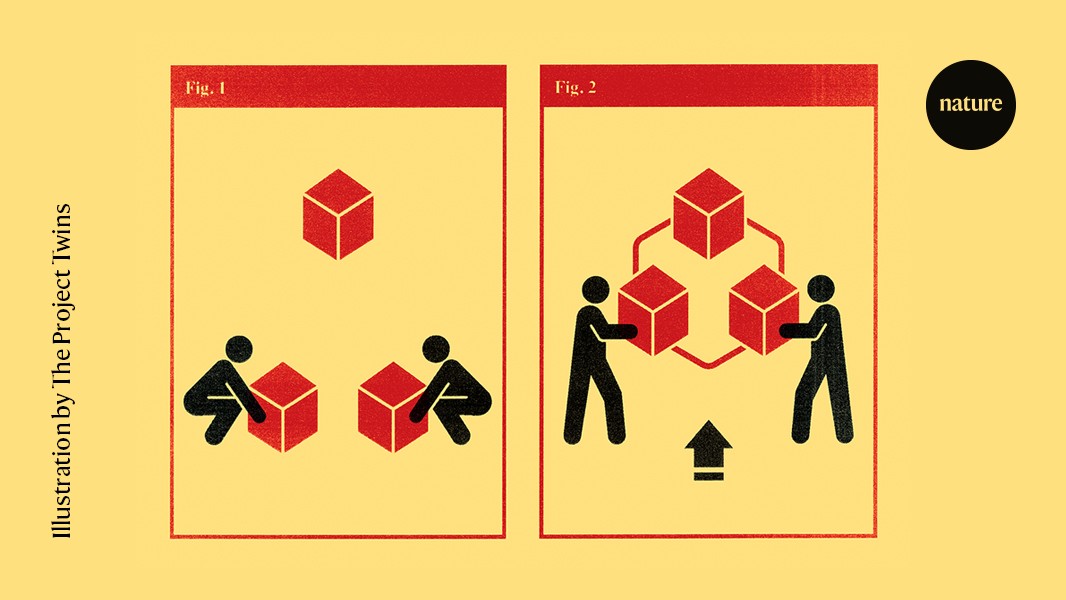 Illustration by The Project Twins

Fig. 1

Fig. 2

nature