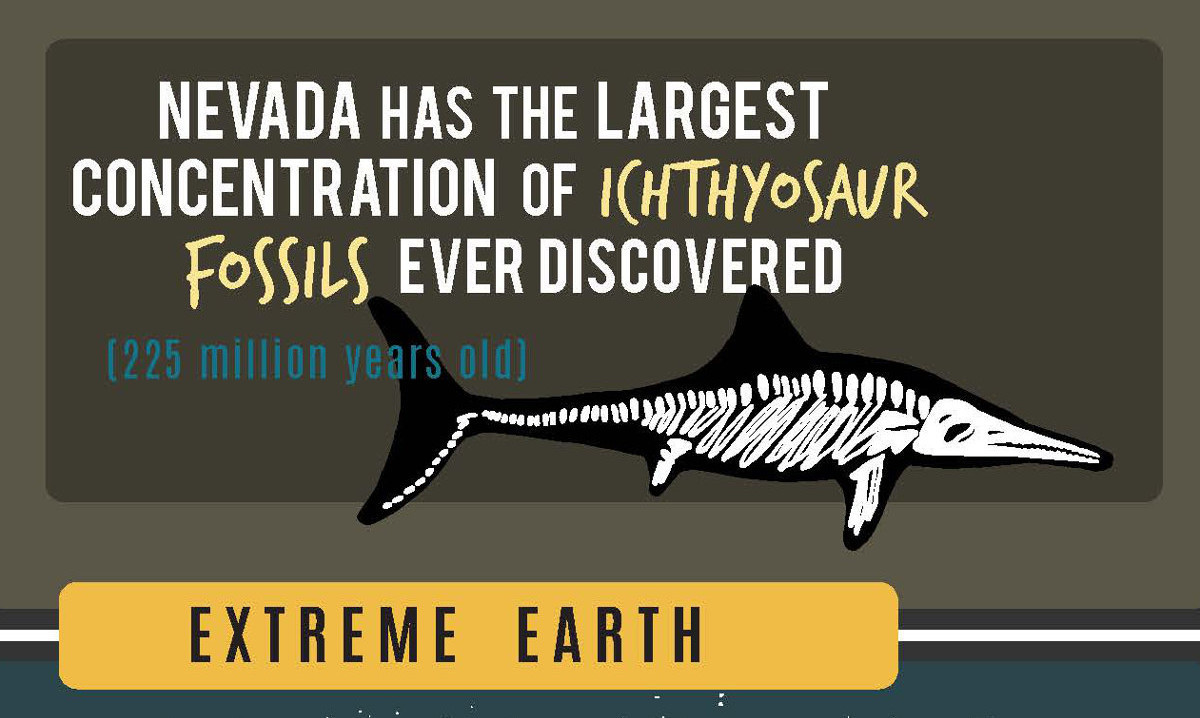 NEVADA HAS THE LARGEST CONCENTRATION OF ICHTHYOSAUR FOSSILS EVER DISCOVERED

(225 million years old)

EXTREME EARTH