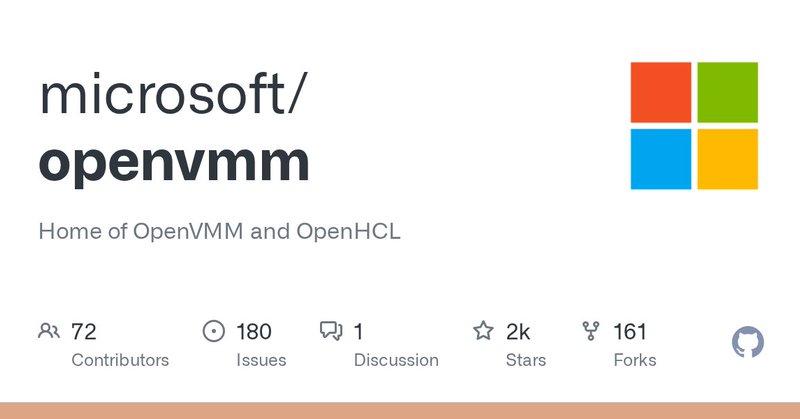 microsoft/
openvmm

Home of OpenVMM and OpenHCL

72
Contributors

180
Issues

1
Discussion

2k
Stars

161
Forks