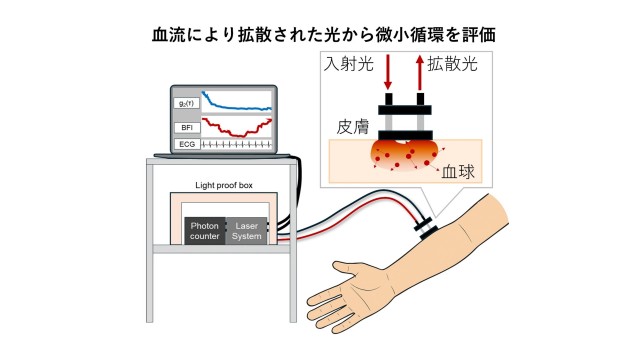 血流により拡散された光から微小循環を評価

入射光

拡散光

皮膚

血球

$g_2(\tau)$

BFI

ECG

Light proof box

Photon counter

Laser System