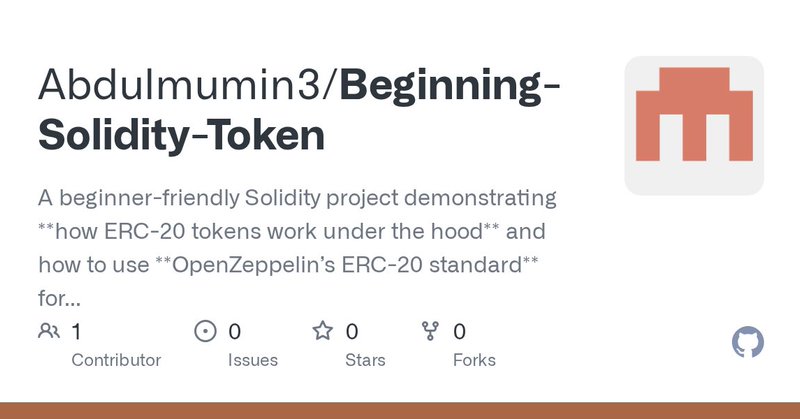 Abdulmumin3/Beginning-Solidity-Token

A beginner-friendly Solidity project demonstrating **how ERC-20 tokens work under the hood** and how to use **OpenZeppelin's ERC-20 standard** for...

1
Contributor

0
Issues

0
Stars

0
Forks