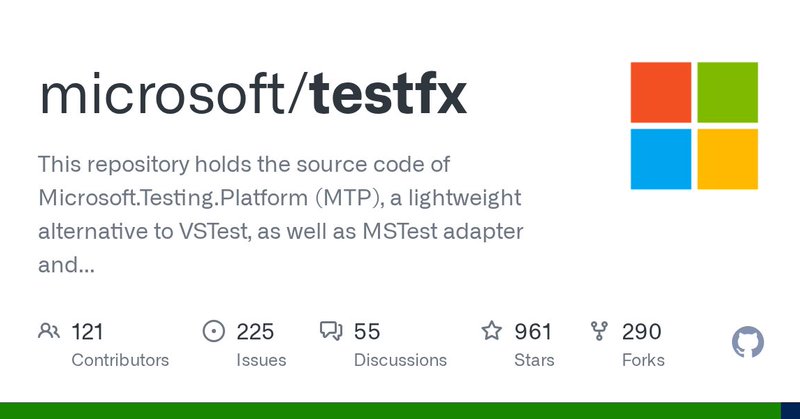 microsoft/testfx

This repository holds the source code of Microsoft.Testing.Platform (MTP), a lightweight alternative to VSTest, as well as MSTest adapter and...

121
Contributors

225
Issues

55
Discussions

961
Stars

290
Forks