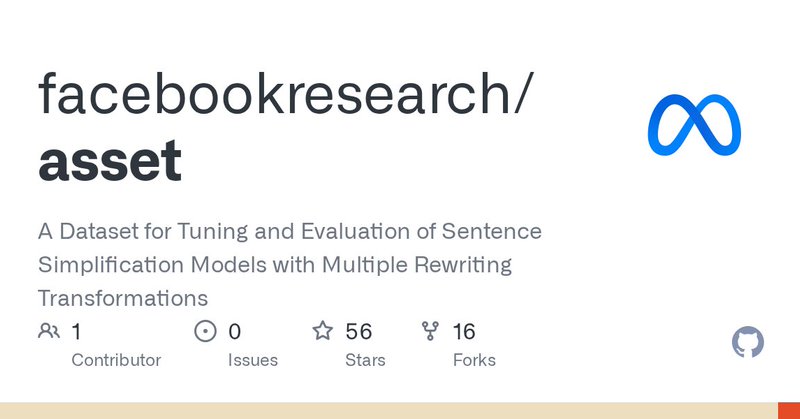 facebookresearch/
asset

A Dataset for Tuning and Evaluation of Sentence Simplification Models with Multiple Rewriting Transformations

1
Contributor

0
Issues

56
Stars

16
Forks