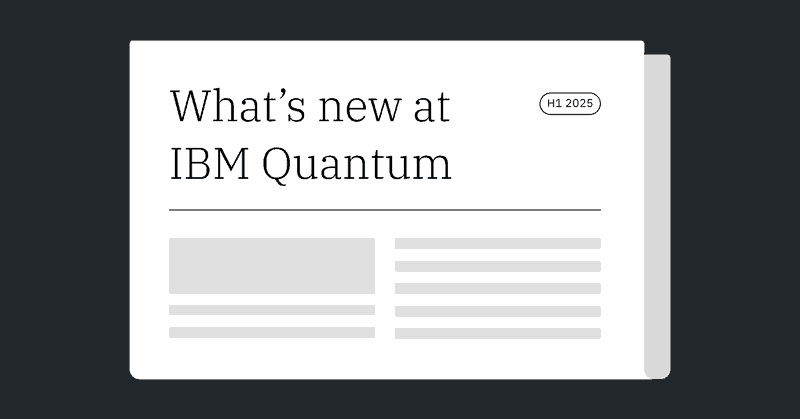 What's new at IBM Quantum

H1 2025