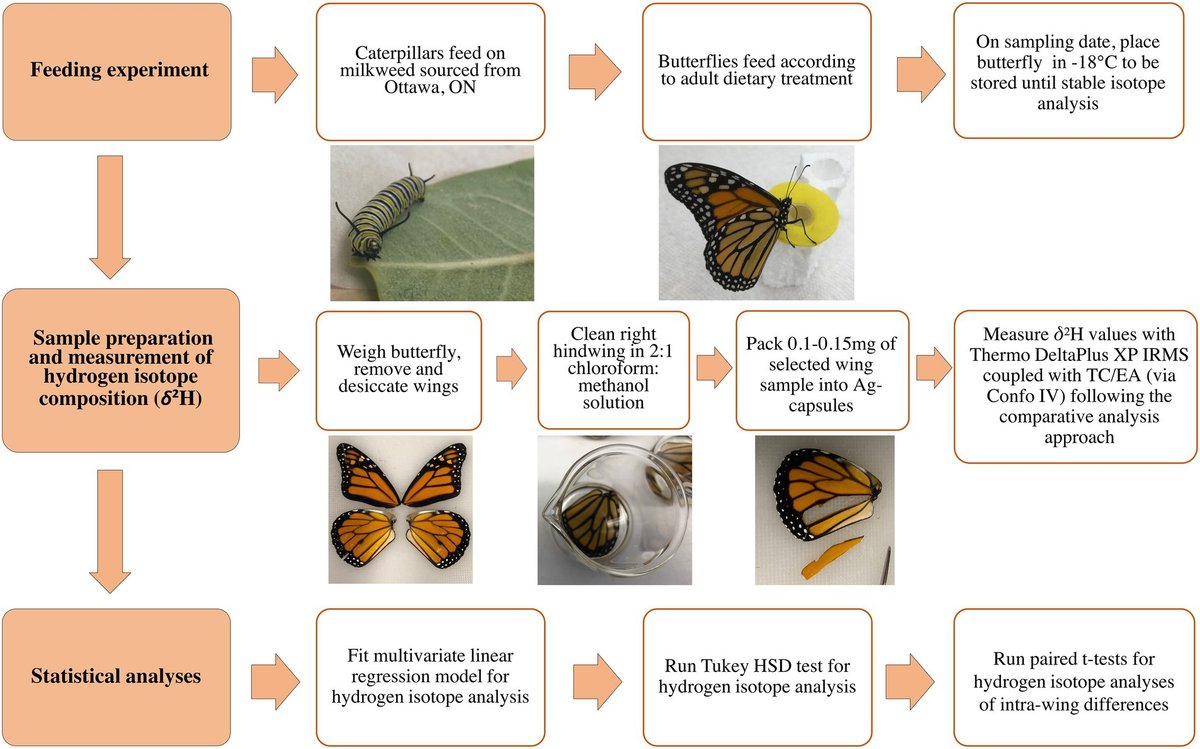 Feeding experiment

Caterpillars feed on milkweed sourced from Ottawa, ON

Butterflies feed according to adult dietary treatment

On sampling date, place butterfly in -18°C to be stored until stable isotope analysis

Sample preparation and measurement of hydrogen isotope composition ($\delta^2$H)

Weigh butterfly, remove and desiccate wings

Clean right hindwing in 2:1 chloroform: methanol solution

Pack 0.1-0.15mg of selected wing sample into Ag-capsules

Measure $\delta^2$H values with Thermo DeltaPlus XP IRMS coupled with TC/EA (via Confo IV) following the comparative analysis approach

Statistical analyses

Fit multivariate linear regression model for hydrogen isotope analysis

Run Tukey HSD test for hydrogen isotope analysis

Run paired t-tests for hydrogen isotope analyses of intra-wing differences