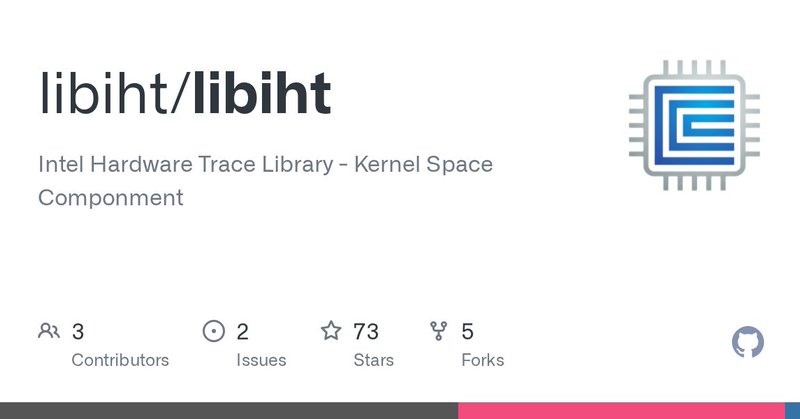 libiht/libiht

Intel Hardware Trace Library - Kernel Space Componment

3
Contributors

2
Issues

73
Stars

5
Forks