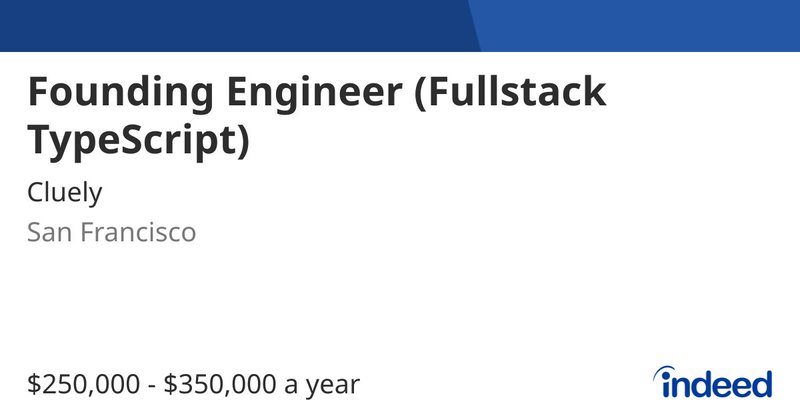 Founding Engineer (Fullstack TypeScript)

Cluely

San Francisco

$250,000 - $350,000 a year

indeed