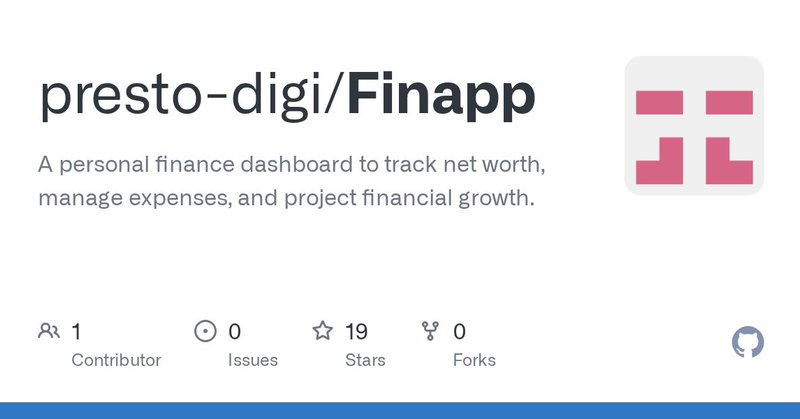 presto-digi/Finapp

A personal finance dashboard to track net worth, manage expenses, and project financial growth.

1
Contributor

0
Issues

19
Stars

0
Forks