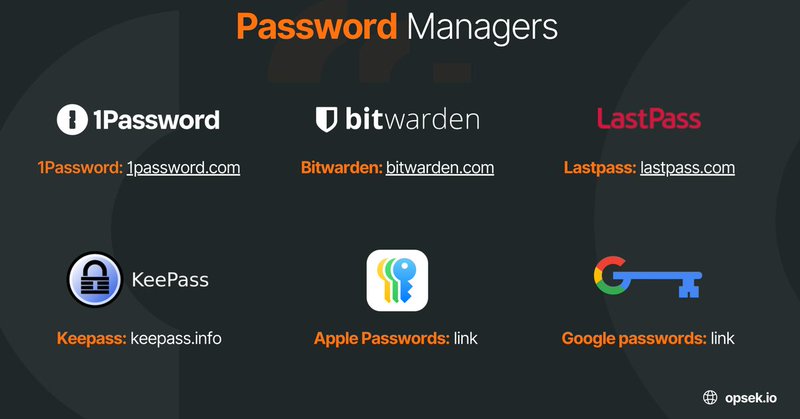 Password Managers

1Password

1Password: 1password.com

bitwarden

Bitwarden: bitwarden.com

LastPass

Lastpass: lastpass.com

KeePass

Keepass: keepass.info

Apple Passwords: link

Google passwords: link

opsek.io