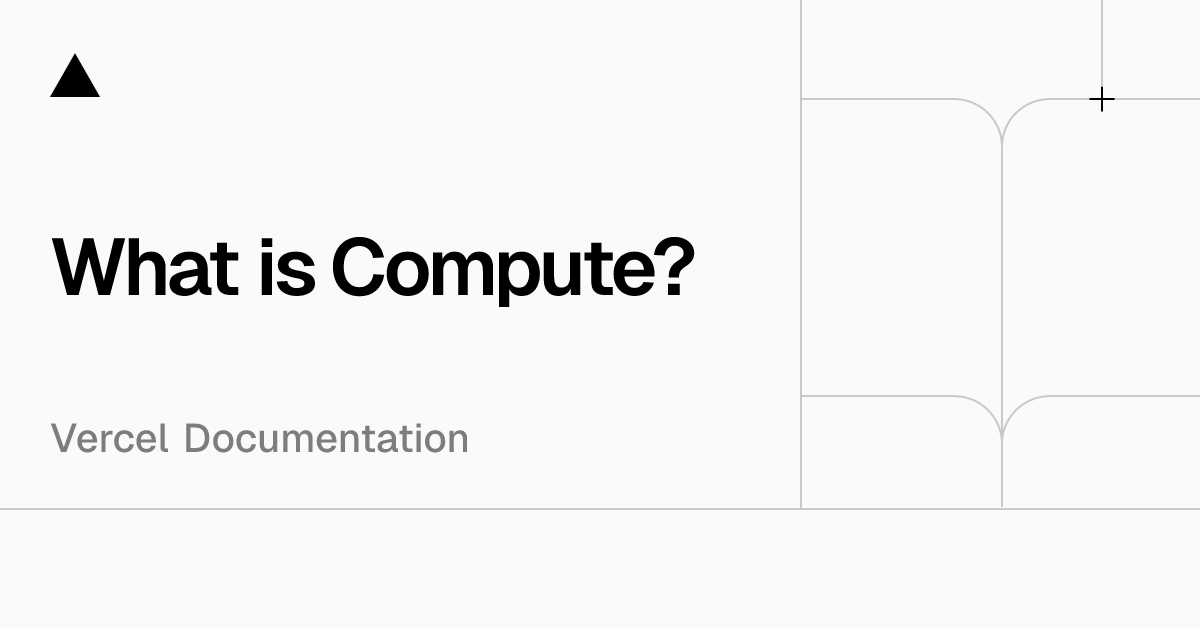 What is Compute?

Vercel Documentation