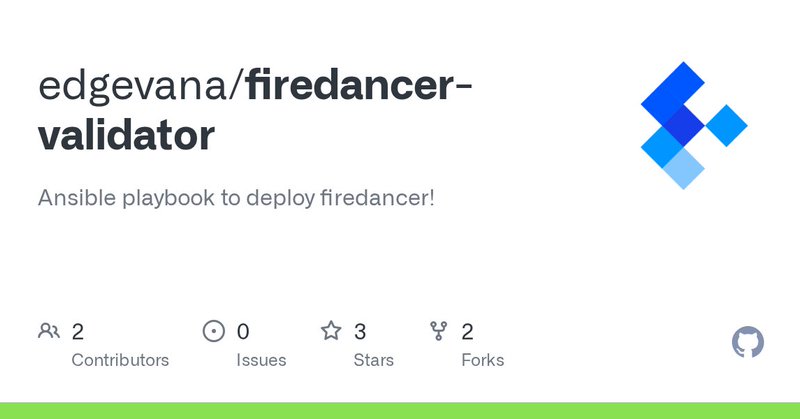 edgevana/firedancer-validator

Ansible playbook to deploy firedancer!

2
Contributors

0
Issues

3
Stars

2
Forks