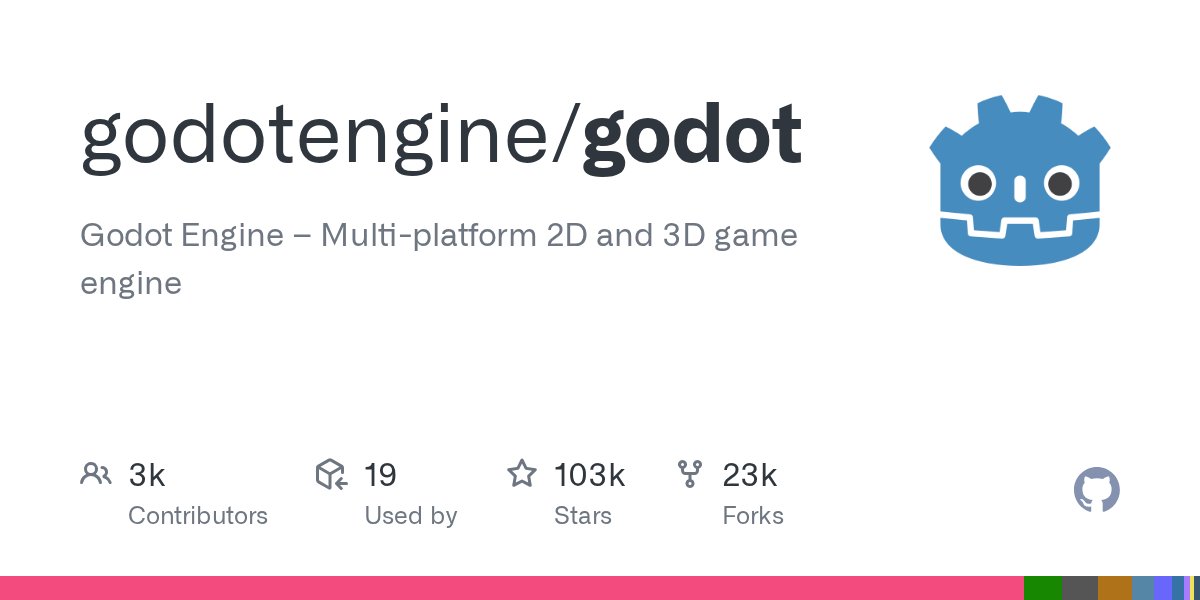 godotengine/godot

Godot Engine – Multi-platform 2D and 3D game engine

3k
Contributors

19
Used by

103k
Stars

23k
Forks