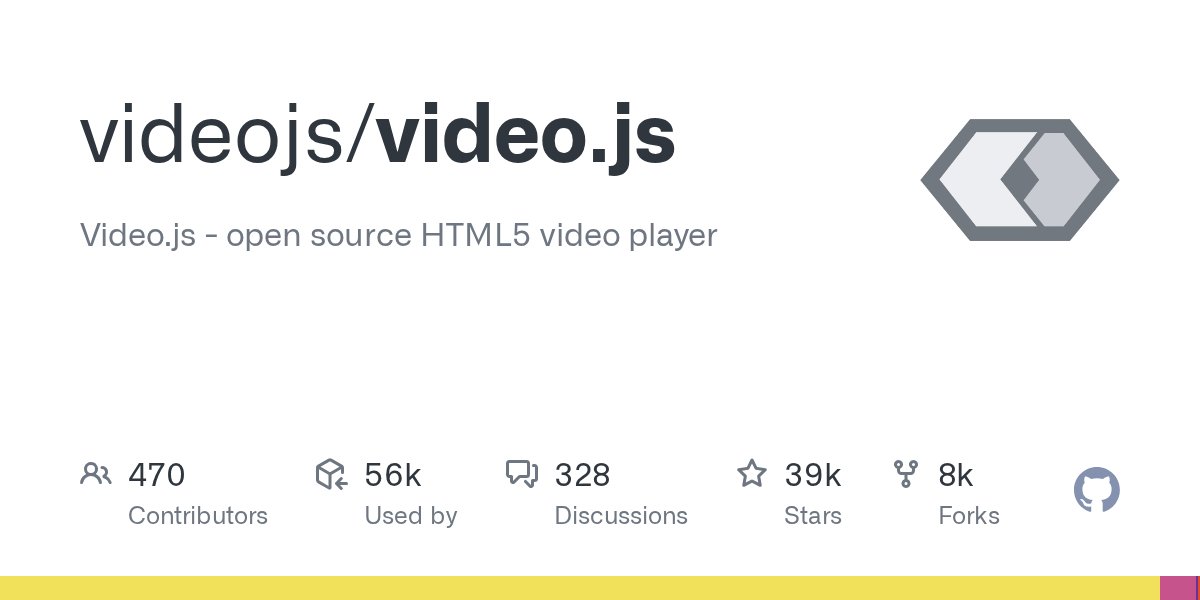 videojs/video.js

Video.js - open source HTML5 video player

470
Contributors

56k
Used by

328
Discussions

39k
Stars

8k
Forks