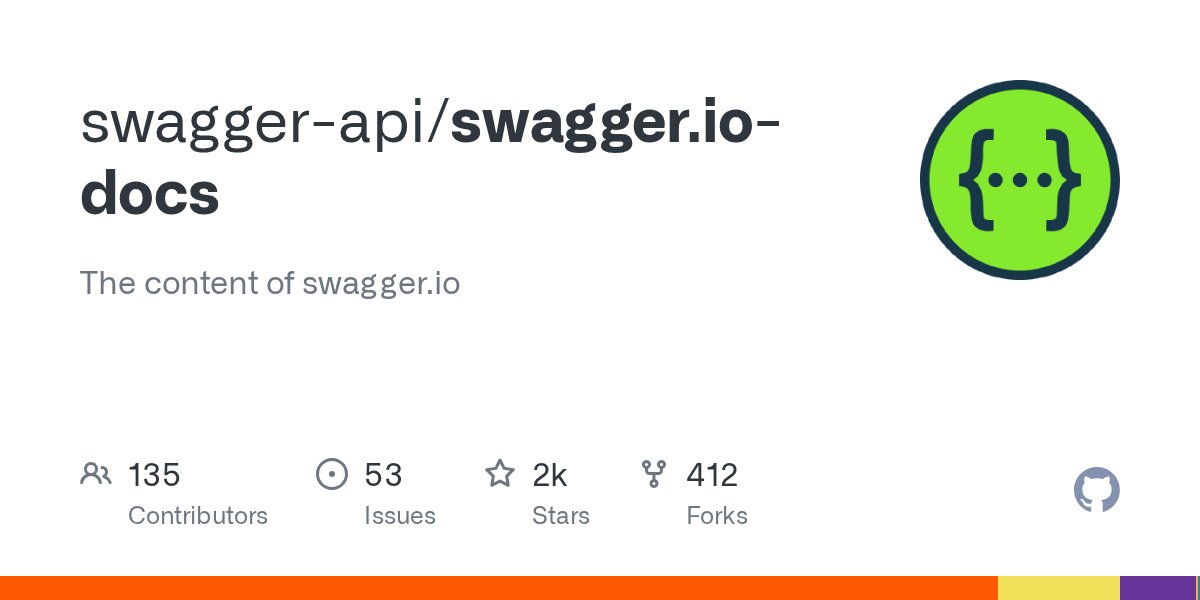 swagger-api/swagger.io-docs

The content of swagger.io

135
Contributors

53
Issues

2k
Stars

412
Forks