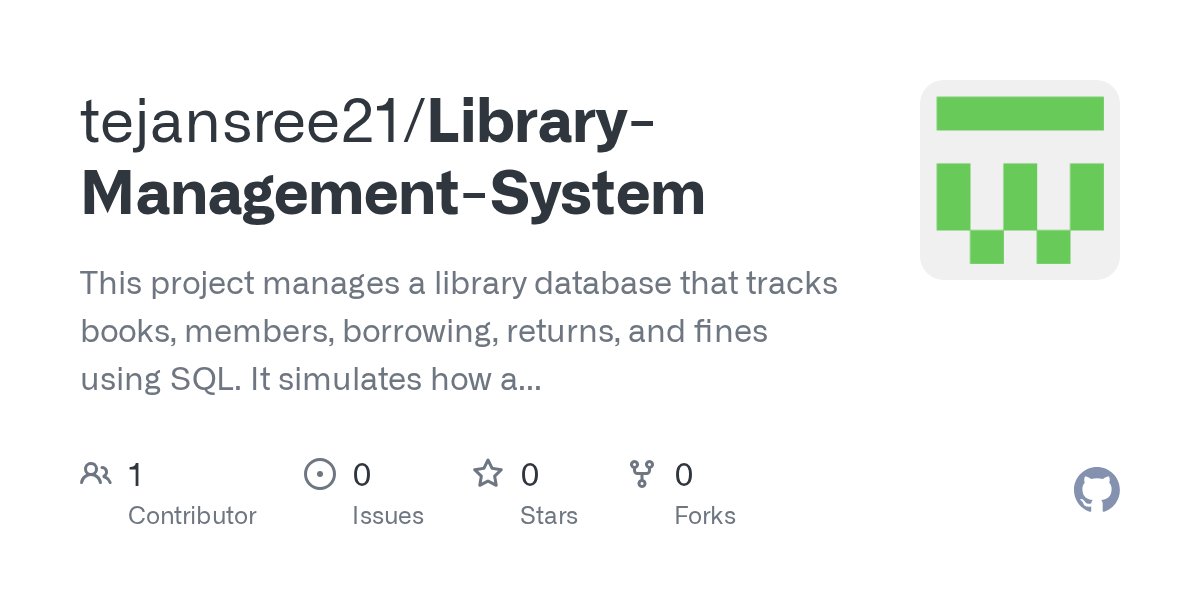 tejansree21/Library-Management-System

This project manages a library database that tracks books, members, borrowing, returns, and fines using SQL. It simulates how a...

1
Contributor

0
Issues

0
Stars

0
Forks