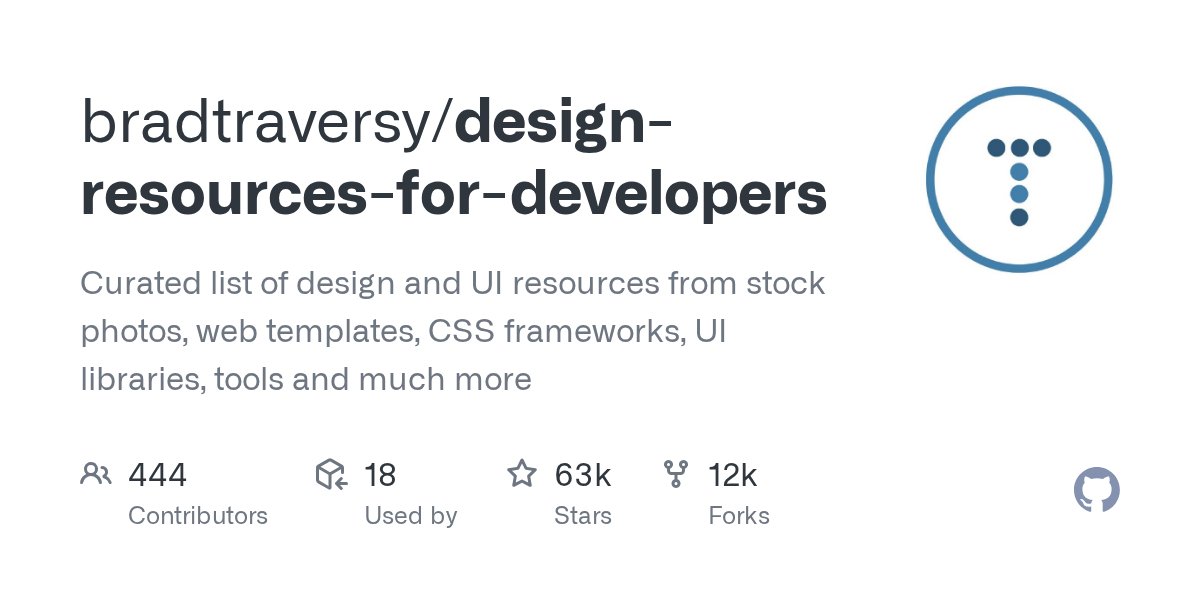 bradtraversy/design-resources-for-developers

Curated list of design and UI resources from stock photos, web templates, CSS frameworks, UI libraries, tools and much more

444
Contributors

18
Used by

63k
Stars

12k
Forks