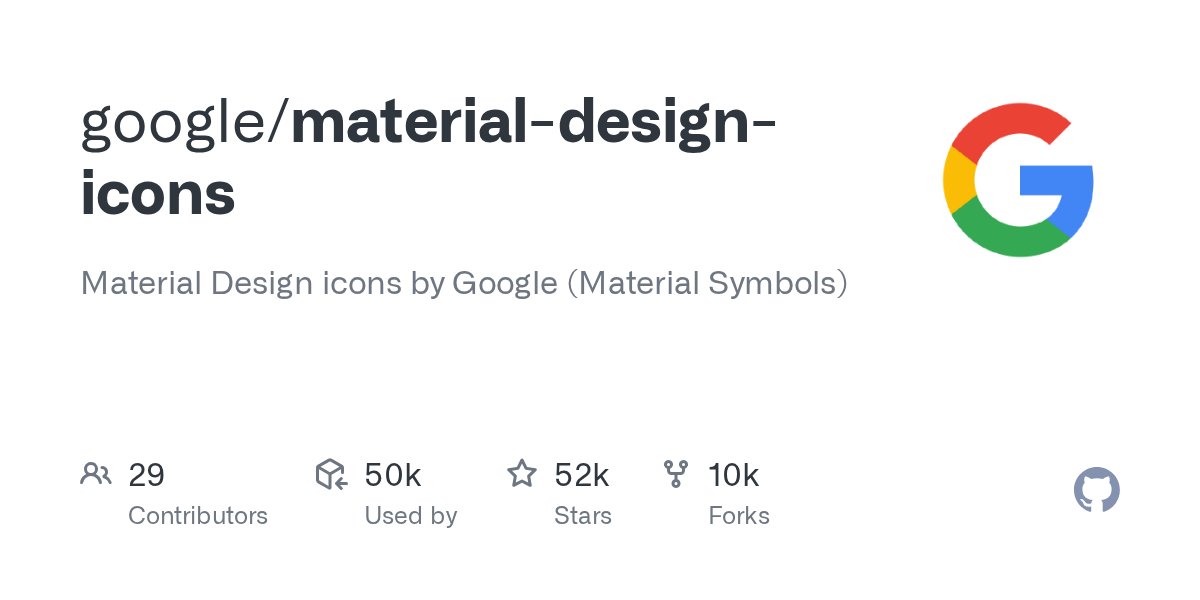 google/material-design-icons

Material Design icons by Google (Material Symbols)

29
Contributors

50k
Used by

52k
Stars

10k
Forks