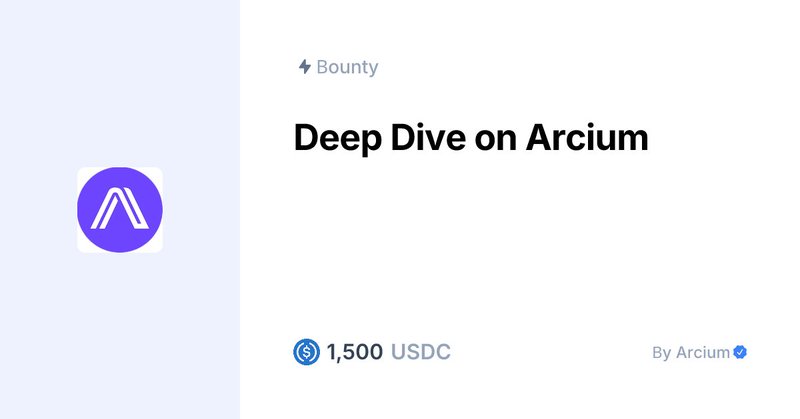 Bounty

Deep Dive on Arcium

1,500 USDC

By Arcium