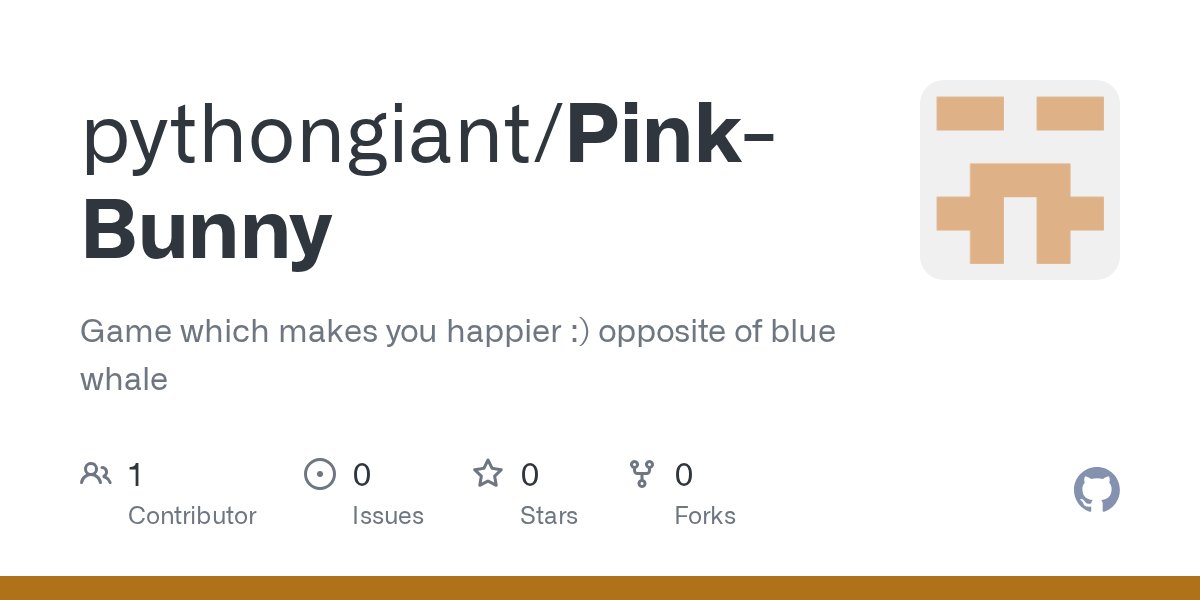 pythongiant/Pink-Bunny

Game which makes you happier :) opposite of blue whale

1
Contributor

0
Issues

0
Stars

0
Forks