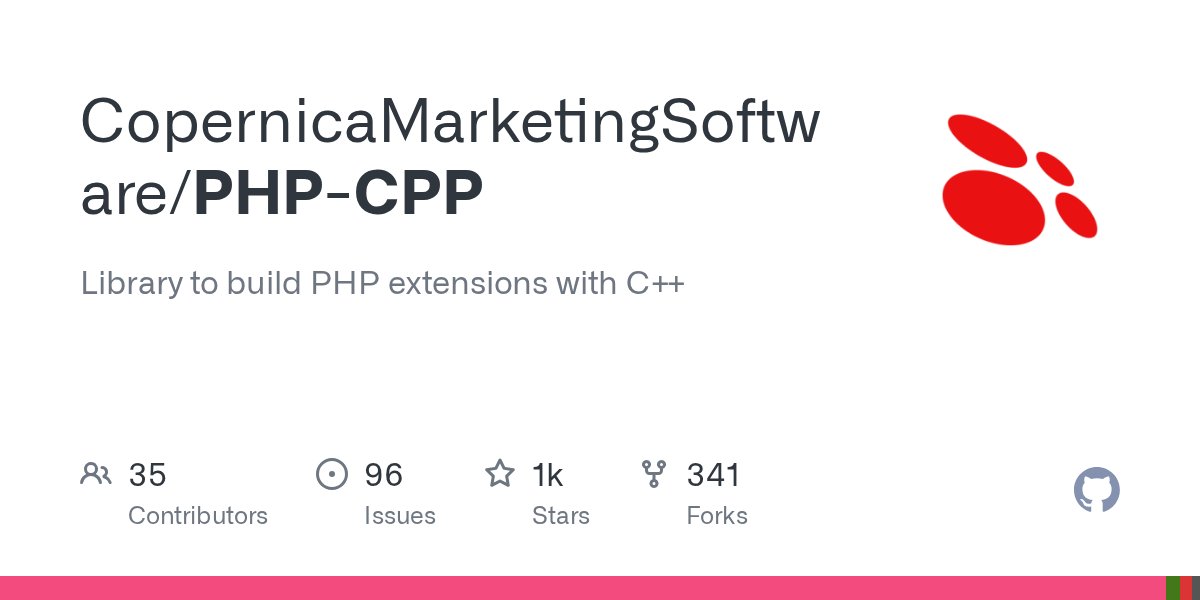 CopernicaMarketingSoftware/PHP-CPP

Library to build PHP extensions with C++

35
Contributors

96
Issues

1k
Stars

341
Forks