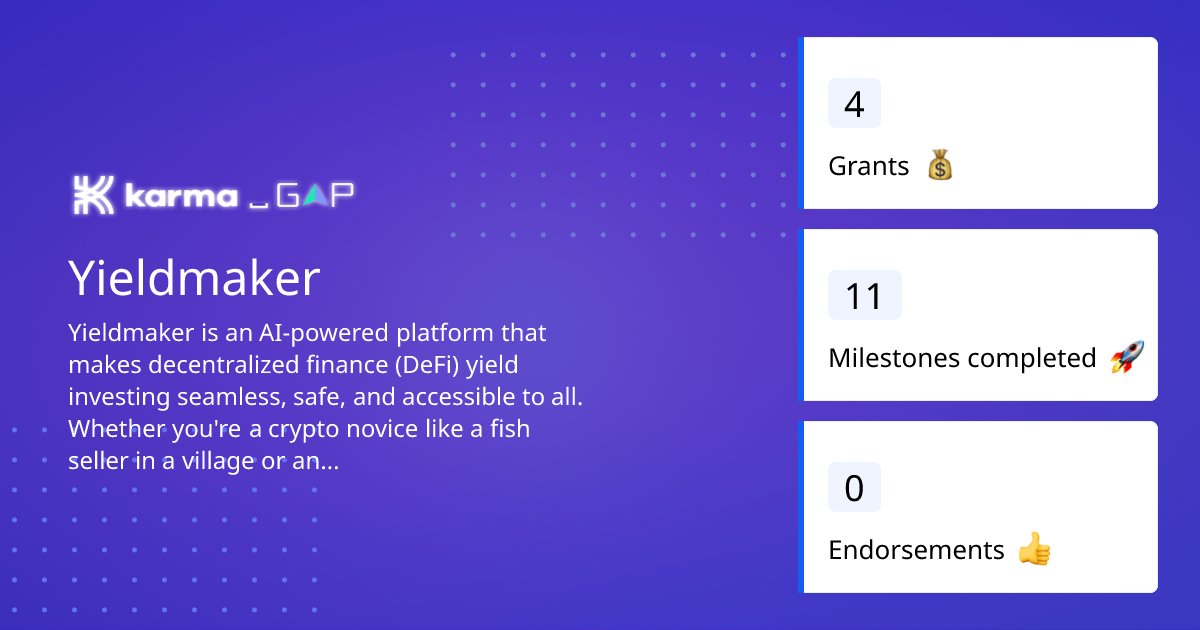 karma _GAP

Yieldmaker

Yieldmaker is an AI-powered platform that makes decentralized finance (DeFi) yield investing seamless, safe, and accessible to all. Whether you're a crypto novice like a fish seller in a village or an...

4

Grants 💰

11

Milestones completed 🚀

0

Endorsements 👍