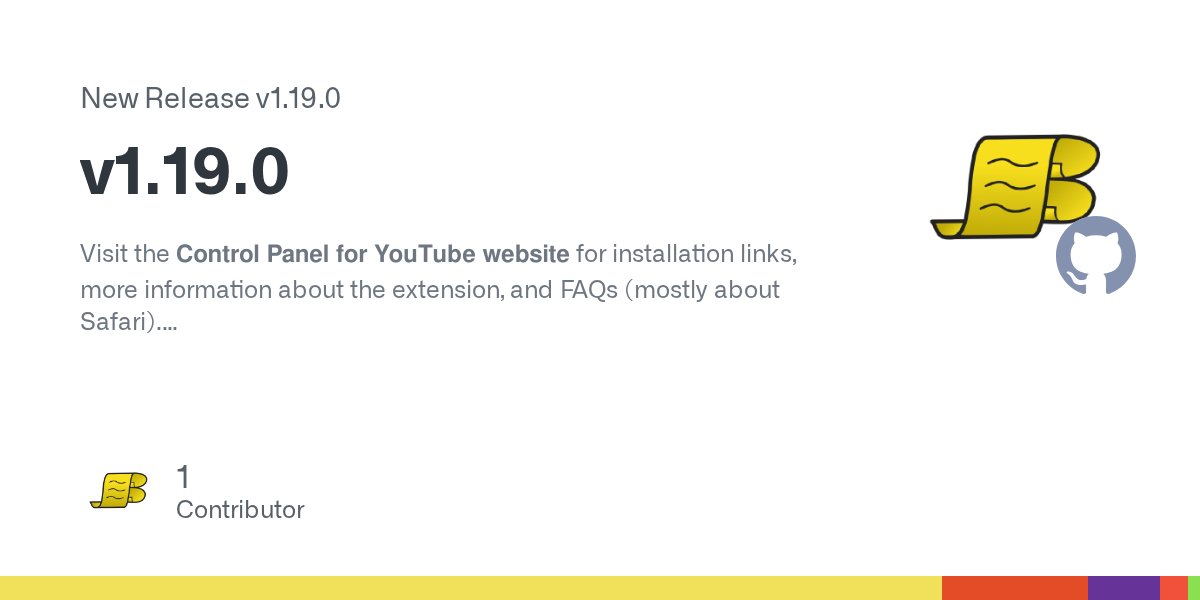 New Release v1.19.0

v1.19.0

Visit the Control Panel for YouTube website for installation links, more information about the extension, and FAQs (mostly about Safari)....

1
Contributor