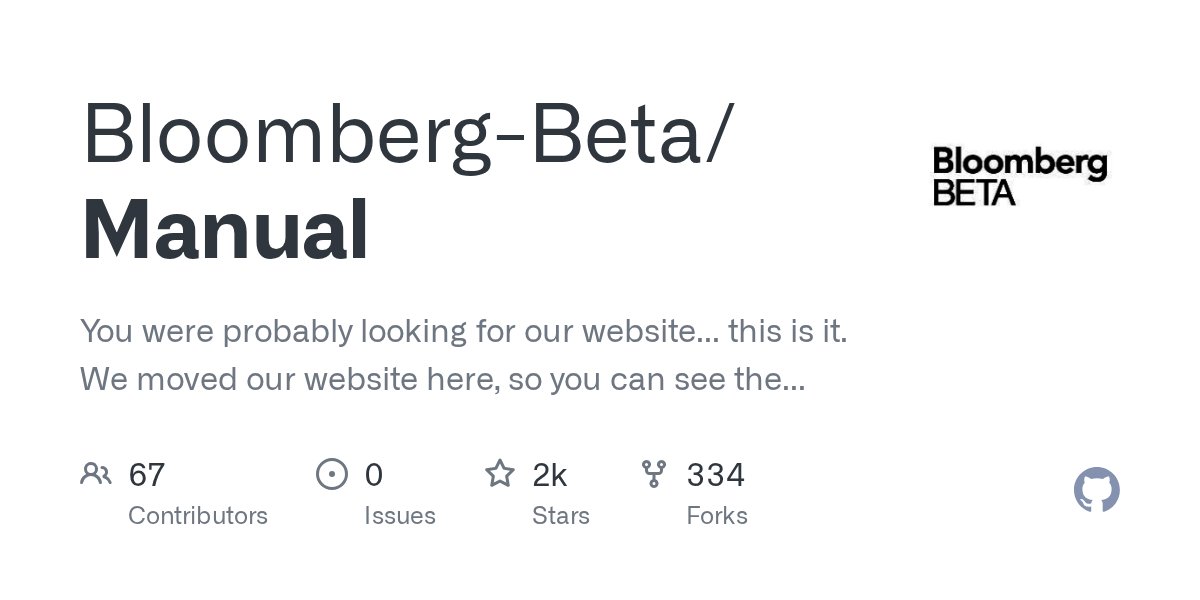 Bloomberg-Beta/
Manual

Bloomberg
BETA

You were probably looking for our website... this is it. We moved our website here, so you can see the...

67
Contributors

0
Issues

2k
Stars

334
Forks