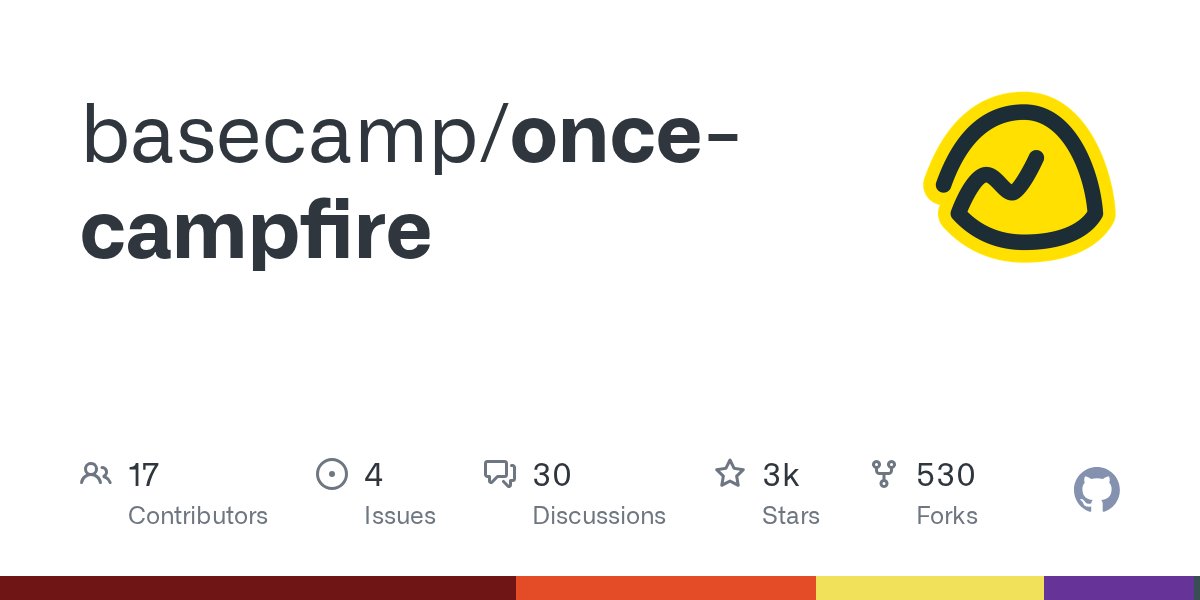 basecamp/once-campfire

17
Contributors

4
Issues

30
Discussions

3k
Stars

530
Forks