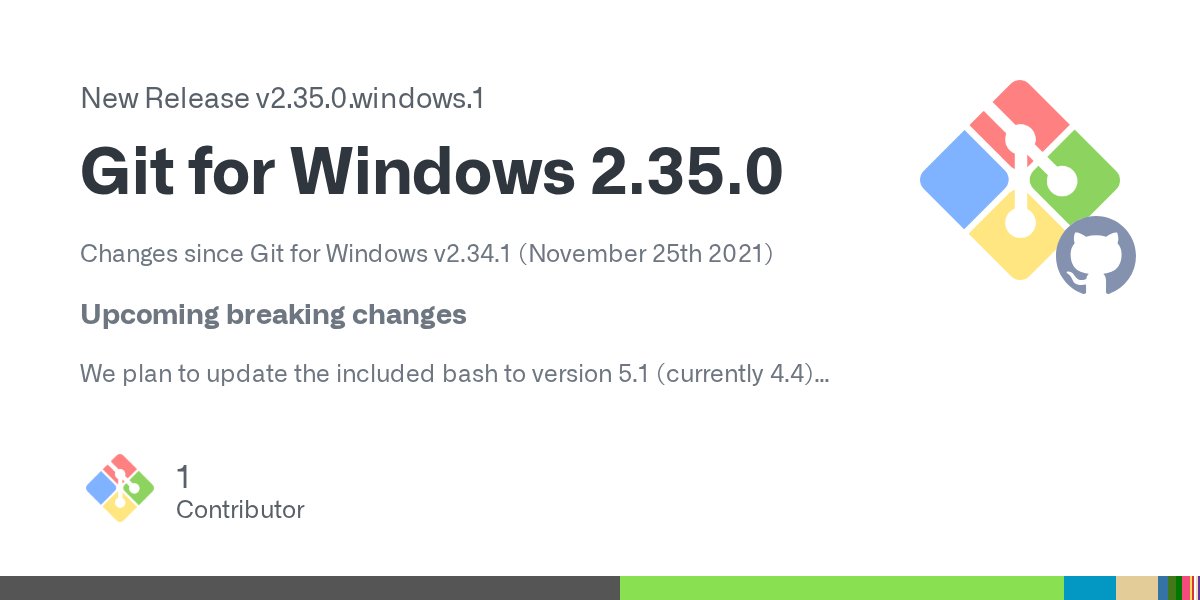 New Release v2.35.0.windows.1

Git for Windows 2.35.0

Changes since Git for Windows v2.34.1 (November 25th 2021)

Upcoming breaking changes

We plan to update the included bash to version 5.1 (currently 4.4)...

1
Contributor