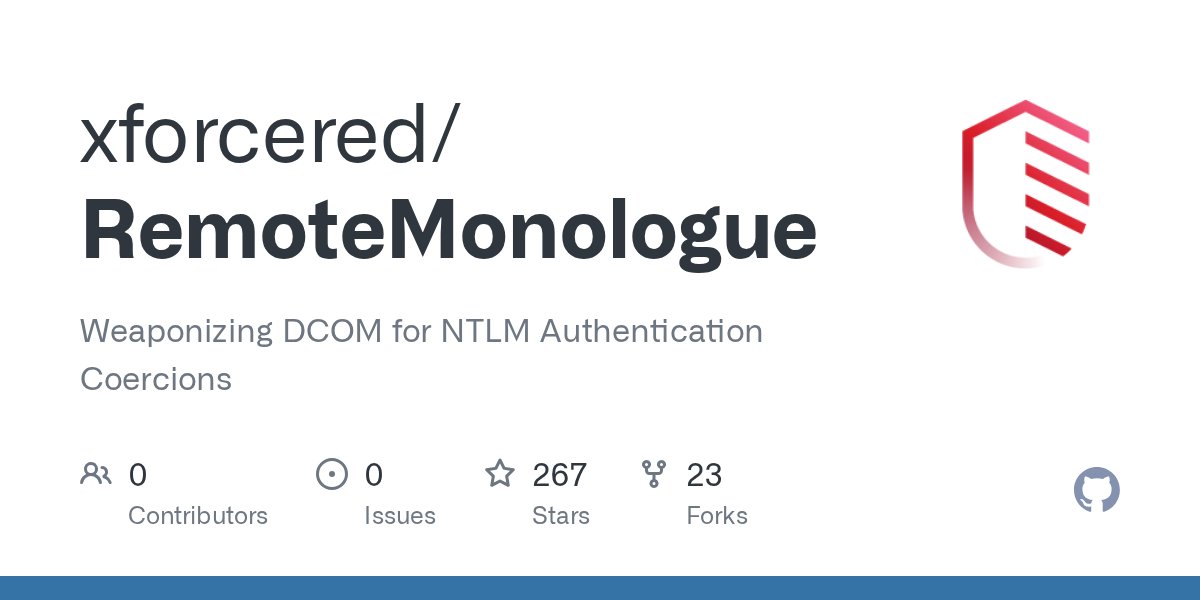 xforcered/
RemoteMonologue

Weaponizing DCOM for NTLM Authentication Coercions

0
Contributors

0
Issues

267
Stars

23
Forks