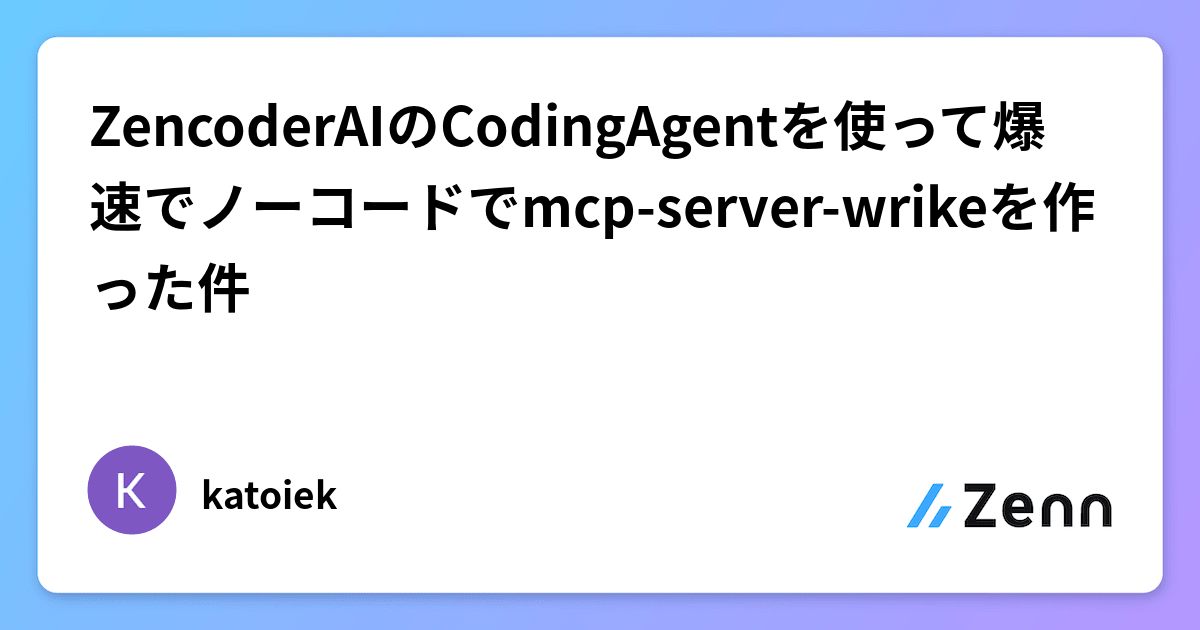 ZencoderAIのCodingAgentを使って爆速でノーコードでmcp-server-wrikeを作った件

K

katoiek

Zenn