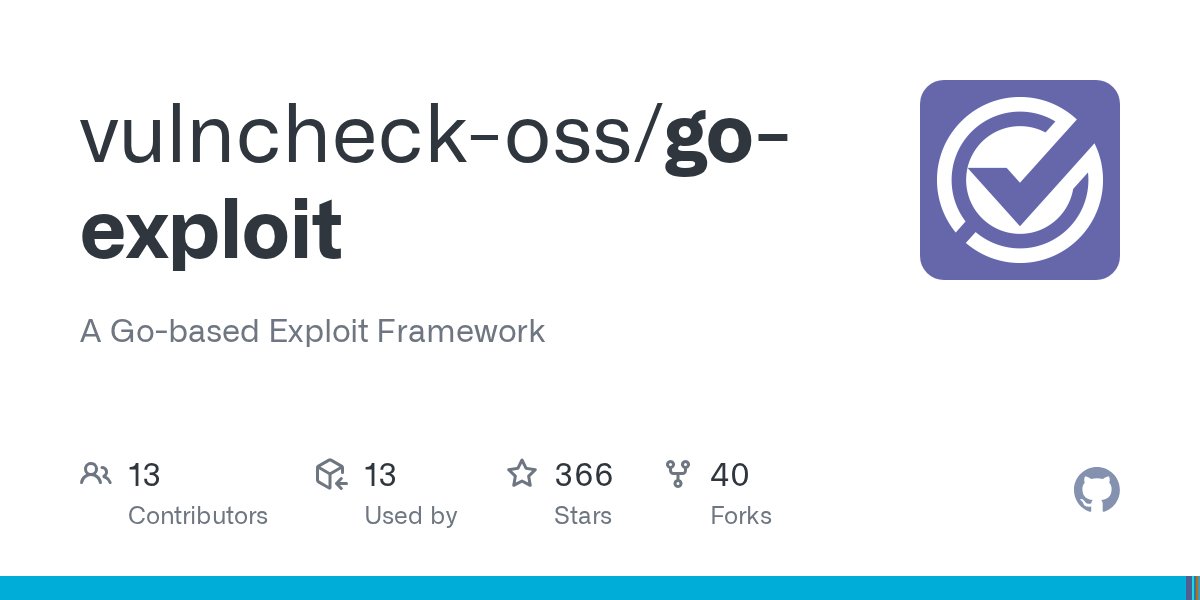 vulncheck-oss/go-exploit

A Go-based Exploit Framework

13
Contributors

13
Used by

366
Stars

40
Forks