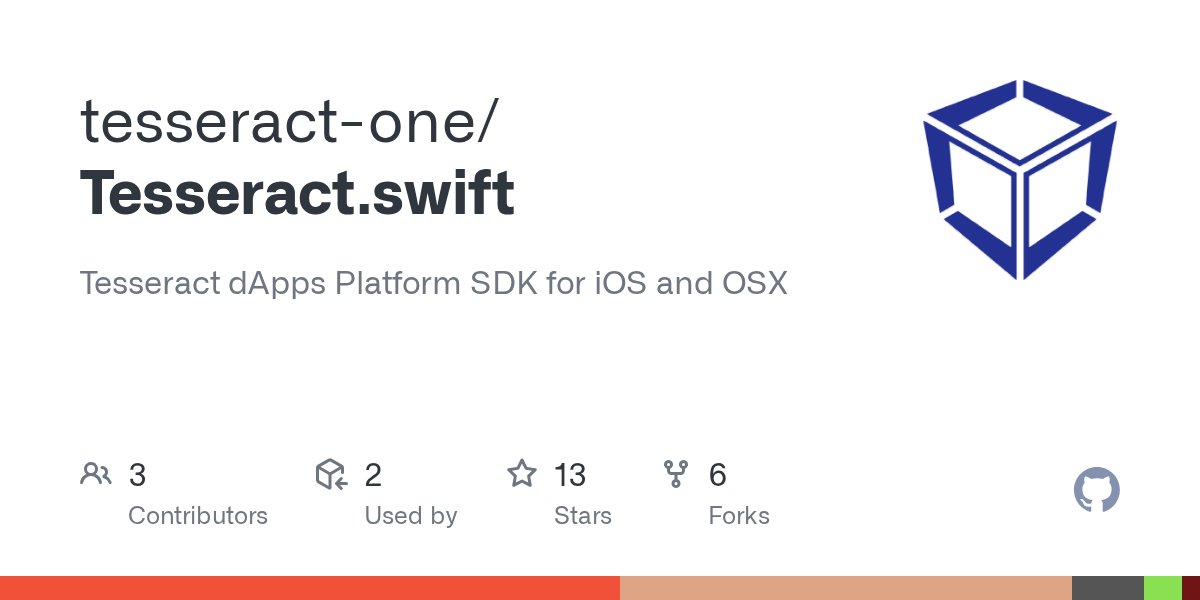 tesseract-one/
Tesseract.swift

Tesseract dApps Platform SDK for iOS and OSX

3
Contributors

2
Used by

13
Stars

6
Forks