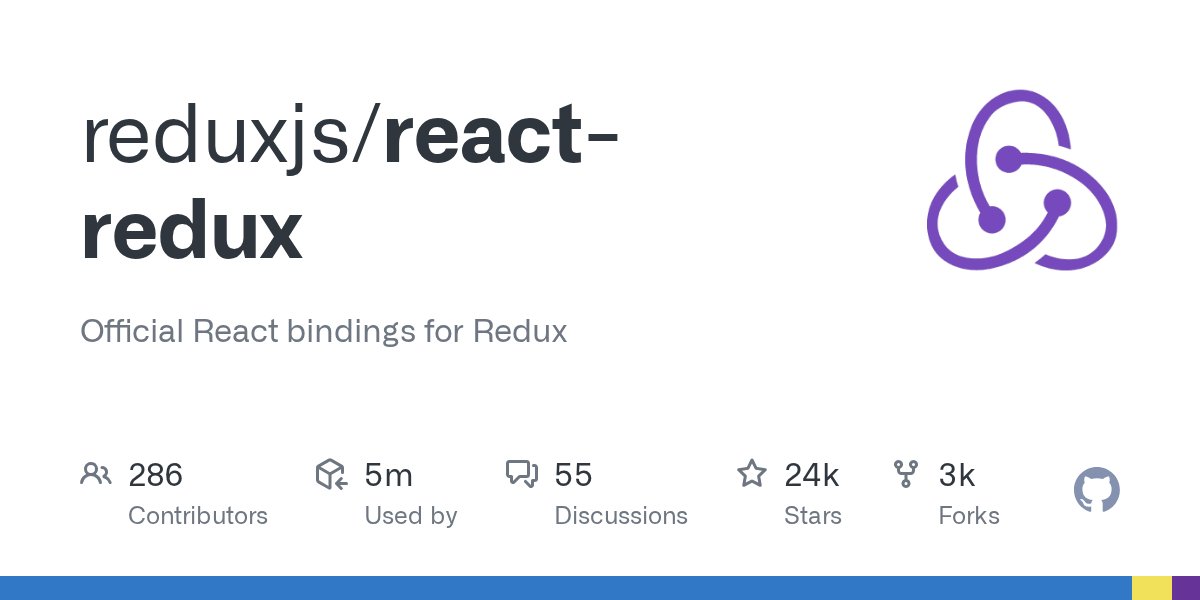 reduxjs/react-redux

Official React bindings for Redux

286
Contributors

5m
Used by

55
Discussions

24k
Stars

3k
Forks