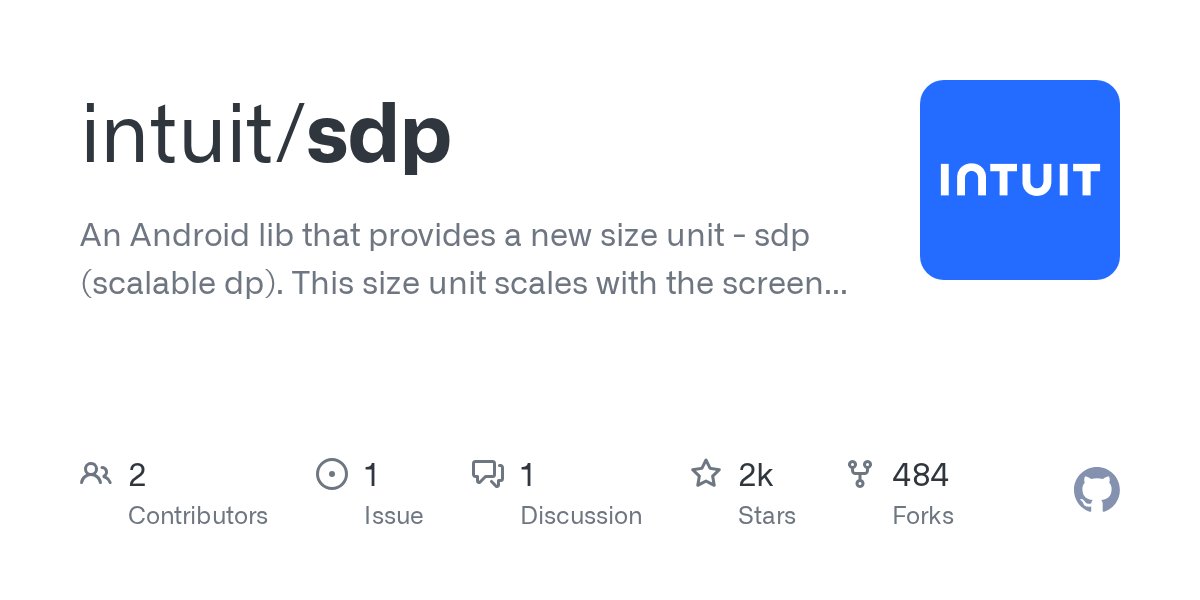 intuit/sdp

An Android lib that provides a new size unit - sdp (scalable dp). This size unit scales with the screen...

INTUIT

2
Contributors

1
Issue

1
Discussion

2k
Stars

484
Forks