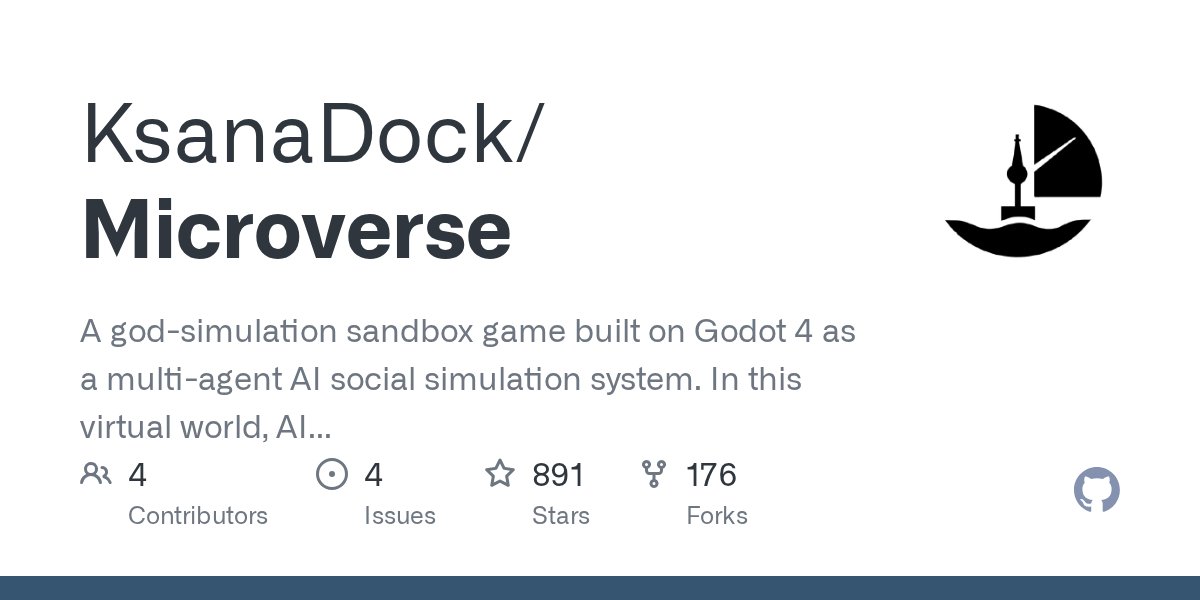 KsanaDock/
Microverse

A god-simulation sandbox game built on Godot 4 as a multi-agent AI social simulation system. In this virtual world, AI...

4
Contributors

4
Issues

891
Stars

176
Forks