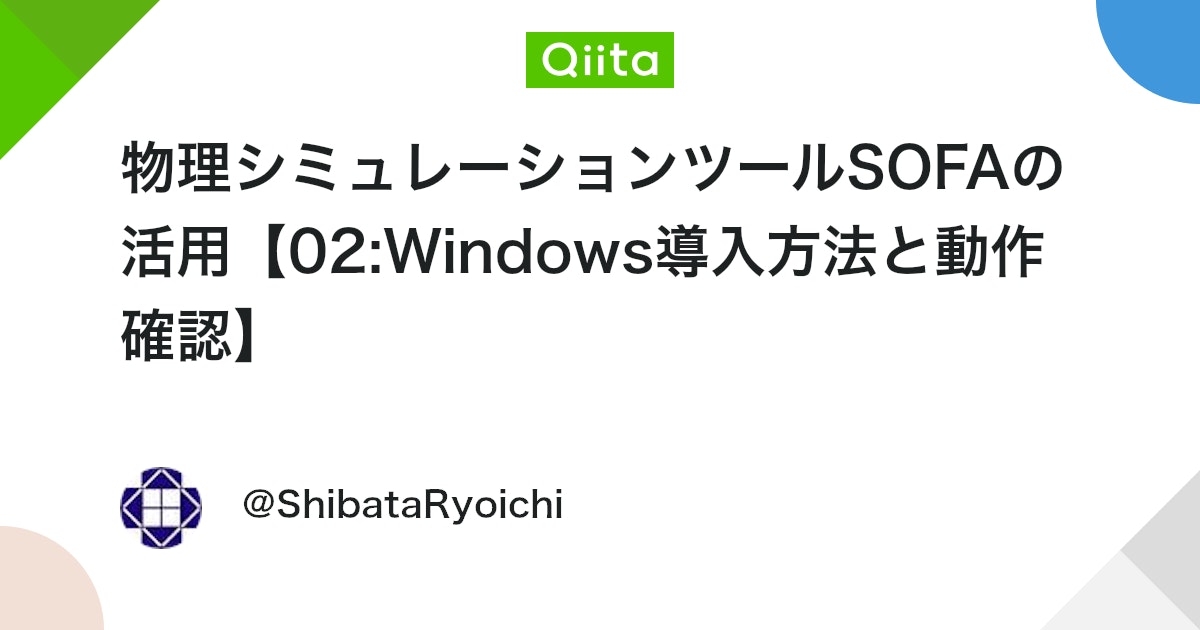 Qiita

物理シミュレーションツールSOFAの活用【02:Windows導入方法と動作確認】

@ShibataRyoichi